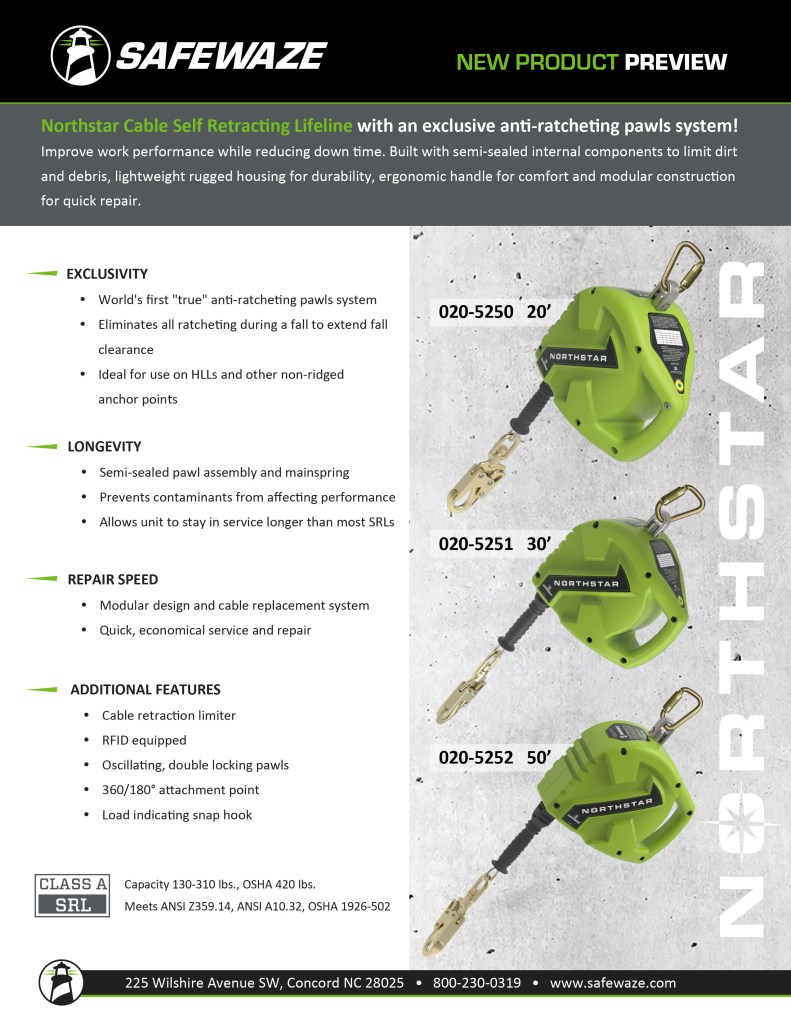 SAFEWAZE

NEW PRODUCT PREVIEW

Northstar Cable Self Retracting Lifeline with an exclusive anti-ratcheting pawls system!

Improve work performance while reducing down time. Built with semi-sealed internal components to limit dirt and debris, lightweight rugged housing for durability, ergonomic handle for comfort and modular construction for quick repair.

EXCLUSIVITY
• World's first "true" anti-ratcheting pawls system
• Eliminates all ratcheting during a fall to extend fall clearance
• Ideal for use on HLLs and other non-ridged anchor points

LONGEVITY
• Semi-sealed pawl assembly and mainspring
• Prevents contaminants from affecting performance
• Allows unit to stay in service longer than most SRLs

REPAIR SPEED
• Modular design and cable replacement system
• Quick, economical service and repair

ADDITIONAL FEATURES
• Cable retraction limiter
• RFID equipped
• Oscillating, double locking pawls
• 360/180° attachment point
• Load indicating snap hook

CLASS A SRL

Capacity 130-310 lbs., OSHA 420 lbs.
Meets ANSI Z359.14, ANSI A10.32, OSHA 1926-502

020-5250 20'
NORTHSTAR
020-5251 30'
NORTHSTAR
020-5252 50'
NORTHSTAR

NORTHSTAR

225 Wilshire Avenue SW, Concord NC 28025 • 800-230-0319 • www.safewaze.com